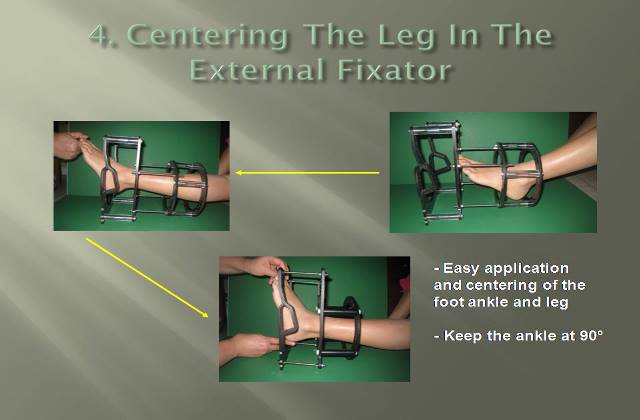 4. Centering The Leg In The External Fixator

- Easy application and centering of the foot ankle and leg

- Keep the ankle at 90°