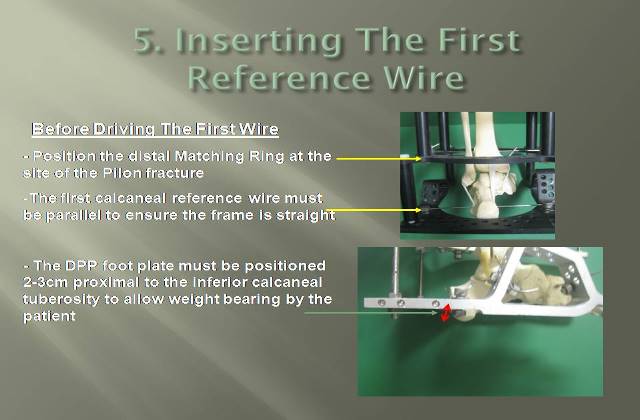 5. Inserting The First Reference Wire

Before Driving The First Wire

- Position the distal Matching Ring at the site of the Pilon fracture

-The first calcaneal reference wire must be parallel to ensure the frame is straight

- The DPP foot plate must be positioned 2-3cm proximal to the inferior calcaneal tuberosity to allow weight bearing by the patient