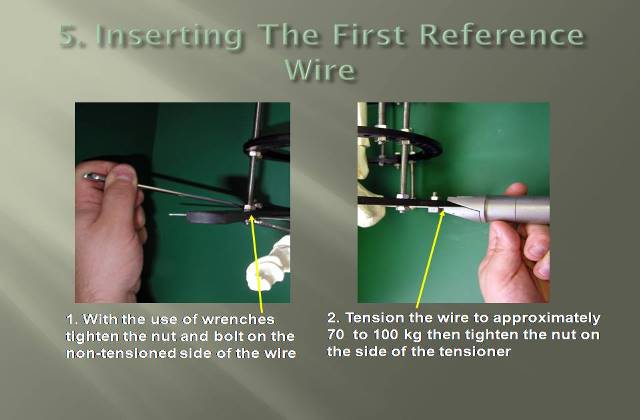 5. Inserting The First Reference Wire

1. With the use of wrenches tighten the nut and bolt on the non-tensioned side of the wire

2. Tension the wire to approximately 70  to 100 kg then tighten the nut on the side of the tensioner