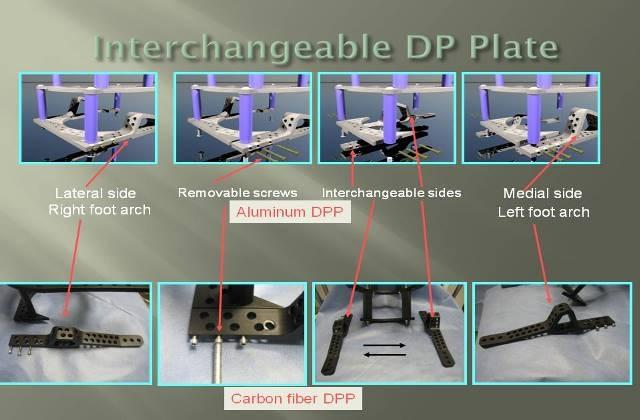 Interchangeable DP Plate

Lateral side
Right foot arch

Removable screws

Interchangeable sides

Medial side
Left foot arch

Aluminum DPP

Carbon fiber DPP