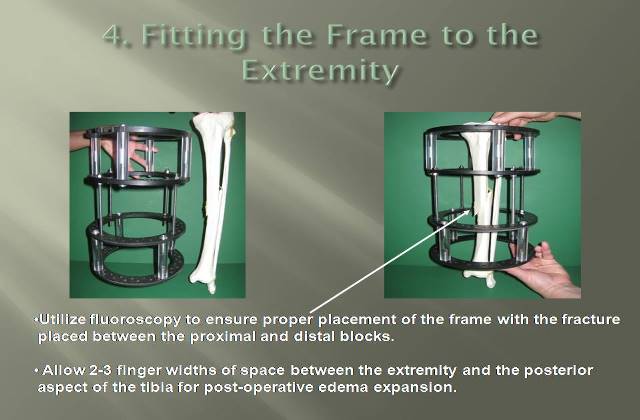 4. Fitting the Frame to the Extremity

•Utilize fluoroscopy to ensure proper placement of the frame with the fracture placed between the proximal and distal blocks.

• Allow 2-3 finger widths of space between the extremity and the posterior aspect of the tibia for post-operative edema expansion.