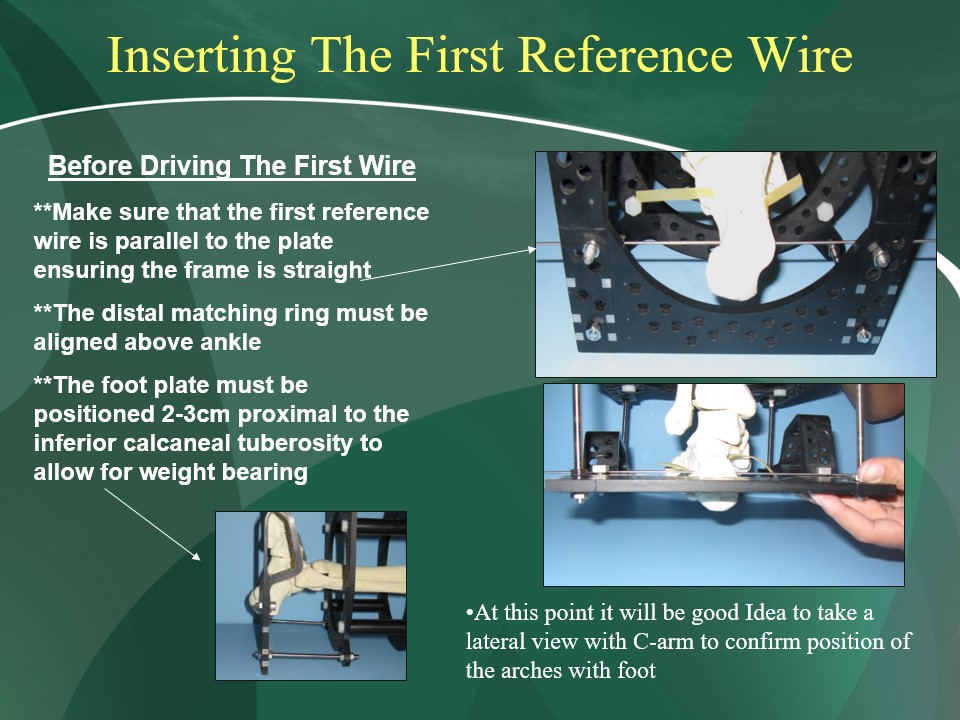 Inserting The First Reference Wire

Before Driving The First Wire

**Make sure that the first reference wire is parallel to the plate ensuring the frame is straight

**The distal matching ring must be aligned above ankle

**The foot plate must be positioned 2-3cm proximal to the inferior calcaneal tuberosity to allow for weight bearing

•At this point it will be good Idea to take a lateral view with C-arm to confirm position of the arches with foot